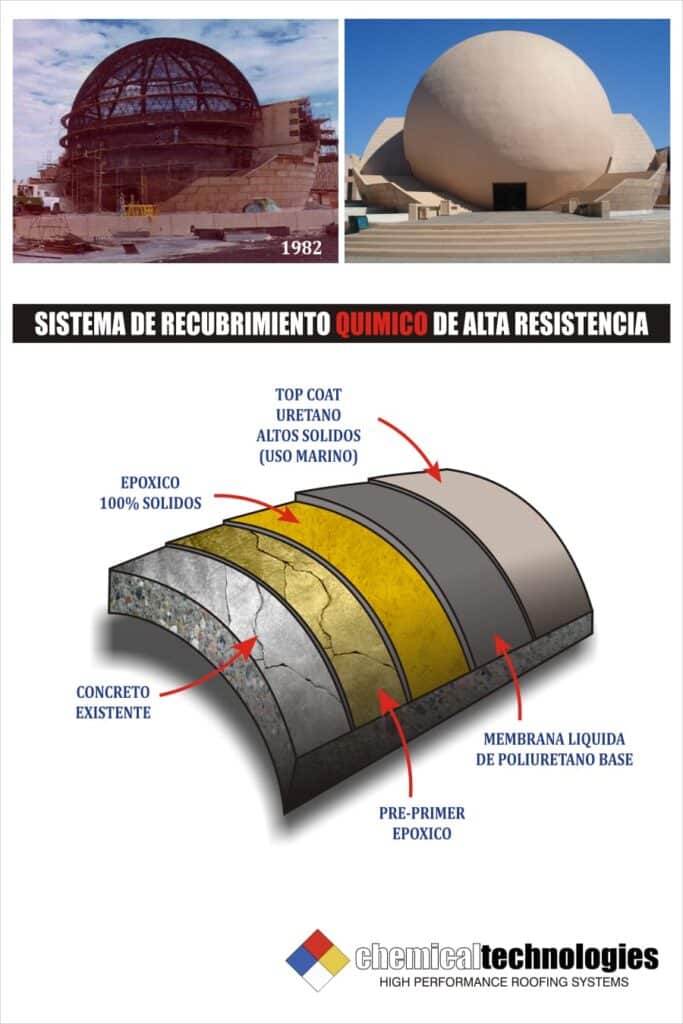 1982

SISTEMA DE RECUBRIMIENTO QUIMICO DE ALTA RESISTENCIA

TOP COAT URETANO ALTOS SOLIDOS (USO MARINO)

EPOXICO 100% SOLIDOS

CONCRETO EXISTENTE

MEMBRANA LIQUIDA DE POLIURETANO BASE

PRE-PRIMER EPOXICO

chemicaltechnologies
HIGH PERFORMANCE ROOFING SYSTEMS